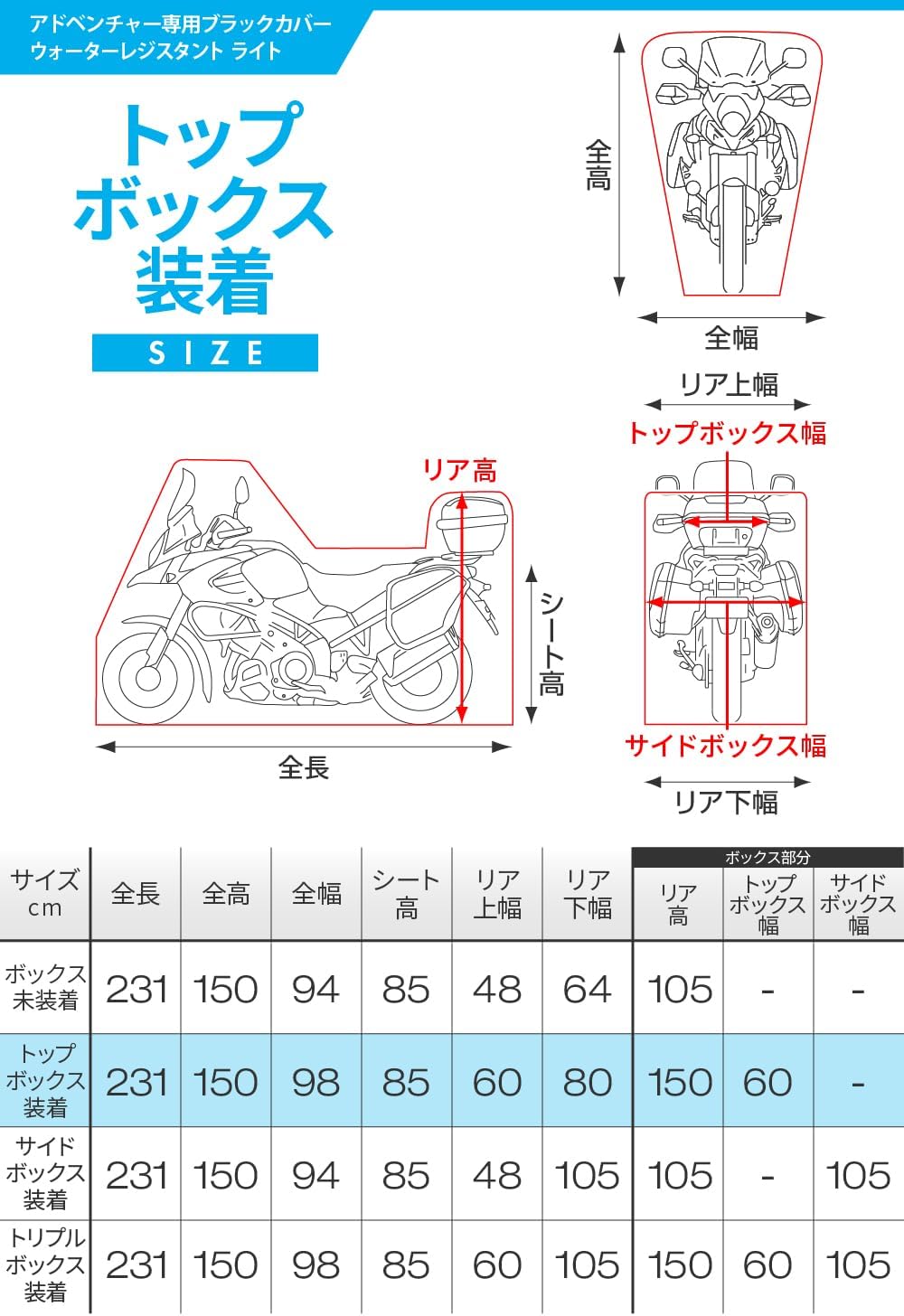 アドベンチャー専用ブラックカバー
ウォーターレジスタント ライト

トップ
ボックス
装着

SIZE

全高

全幅

リア上幅

トップボックス幅

リア高

シート高

全長

サイドボックス幅

リア下幅

| サイズ cm | 全長 | 全高 | 全幅 | シート高 | リア上幅 | リア下幅 | ボックス部分 リア高 | ボックス部分 トップボックス幅 | ボックス部分 サイドボックス幅 |
|---|---|---|---|---|---|---|---|---|---|
| ボックス未装着 | 231 | 150 | 94 | 85 | 48 | 64 | 105 | - | - |
| トップボックス装着 | 231 | 150 | 98 | 85 | 60 | 80 | 150 | 60 | - |
| サイドボックス装着 | 231 | 150 | 94 | 85 | 48 | 105 | 105 | - | 105 |
| トリプルボックス装着 | 231 | 150 | 98 | 85 | 60 | 105 | 150 | 60 | 105 |